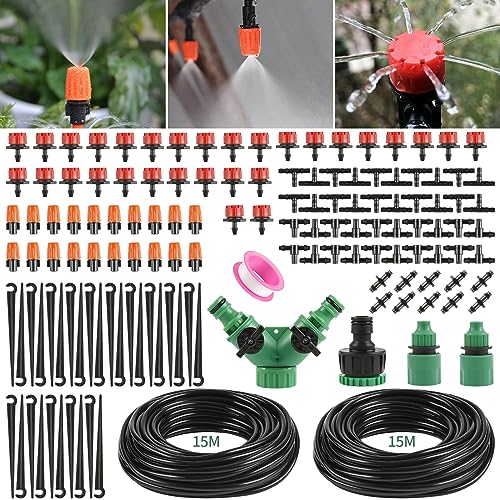 15M

15M